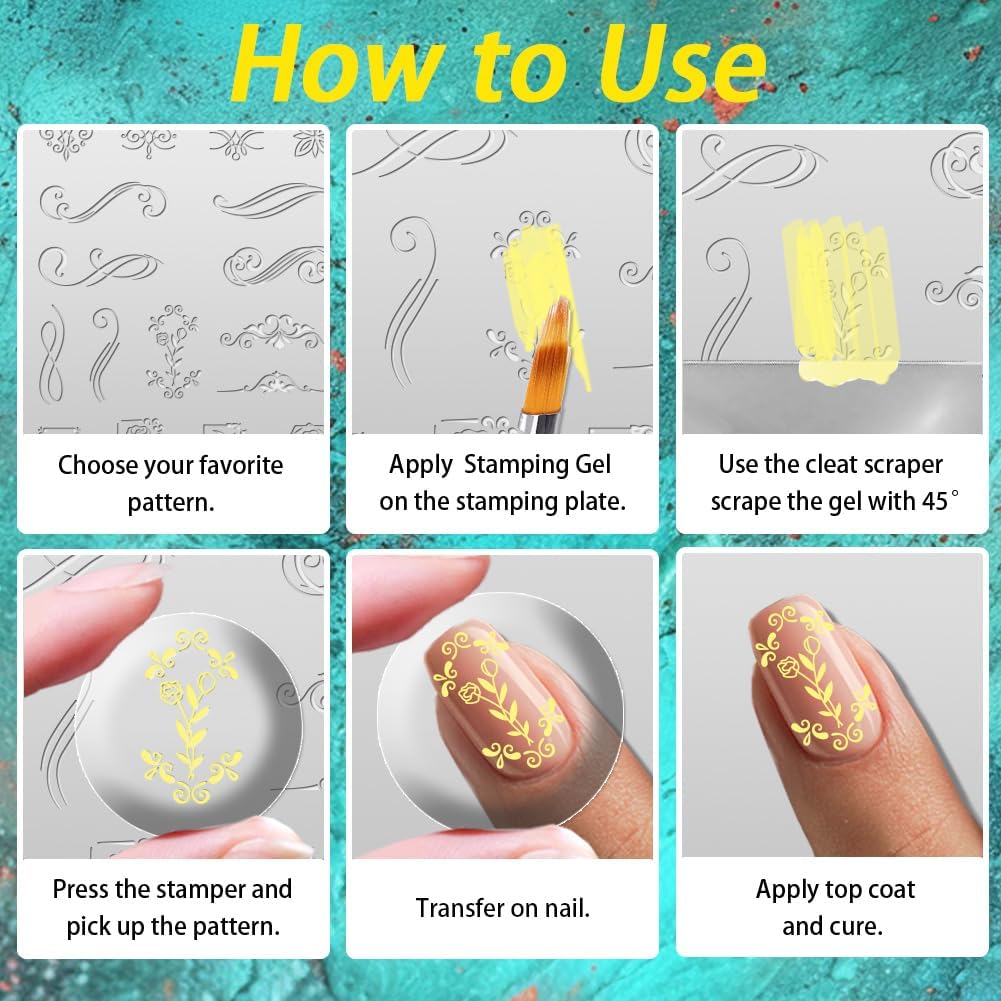 How to Use

Choose your favorite pattern.

Apply Stamping Gel on the stamping plate.

Use the cleat scraper scrape the gel with 45°

Press the stamper and pick up the pattern.

Transfer on nail.

Apply top coat and cure.