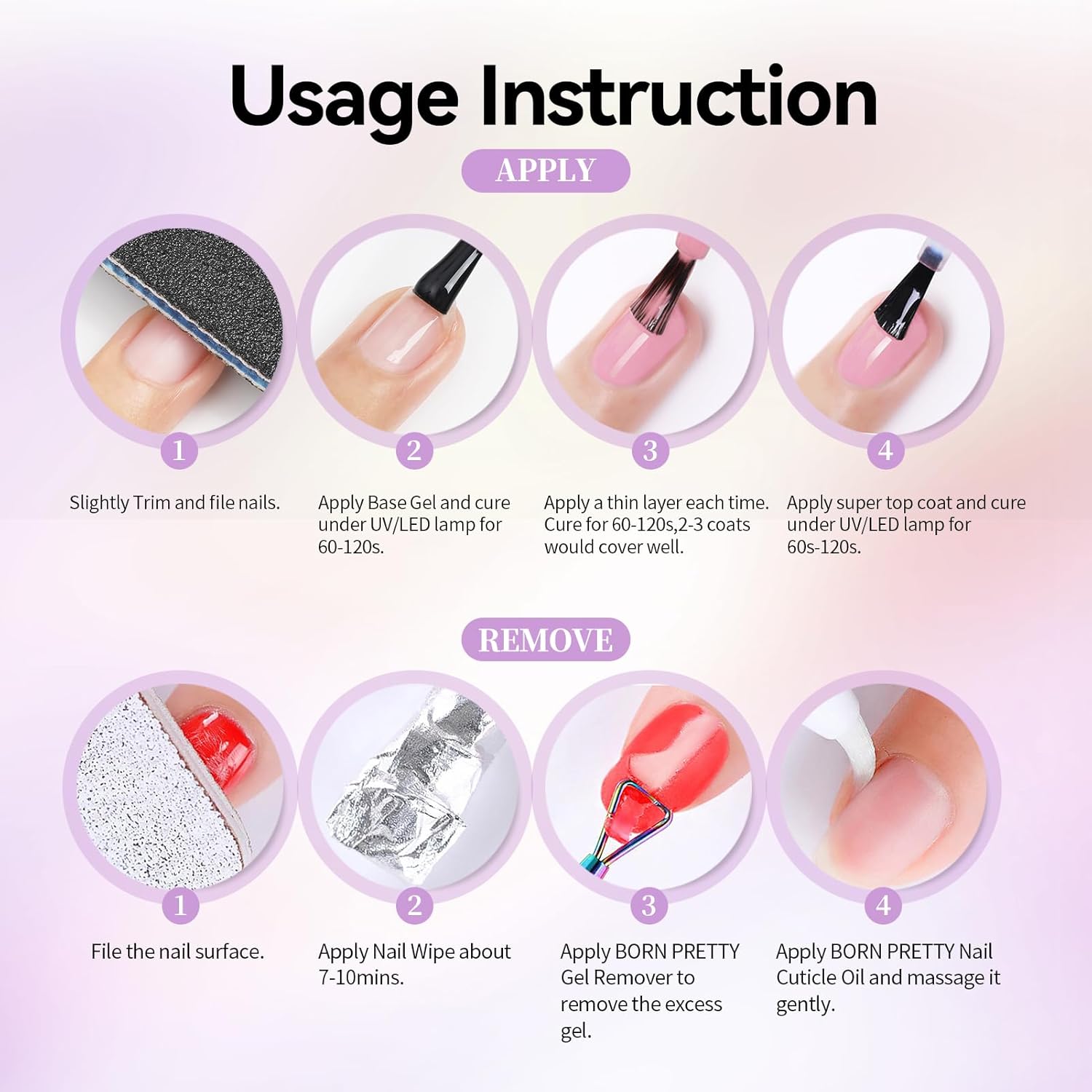 Usage Instruction

APPLY

1

Slightly Trim and file nails.

2

Apply Base Gel and cure under UV/LED lamp for 60-120s.

3

Apply a thin layer each time. Cure for 60-120s,2-3 coats would cover well.

4

Apply super top coat and cure under UV/LED lamp for 60s-120s.

REMOVE

1

File the nail surface.

2

Apply Nail Wipe about 7-10mins.

3

Apply BORN PRETTY Gel Remover to remove the excess gel.

4

Apply BORN PRETTY Nail Cuticle Oil and massage it gently.