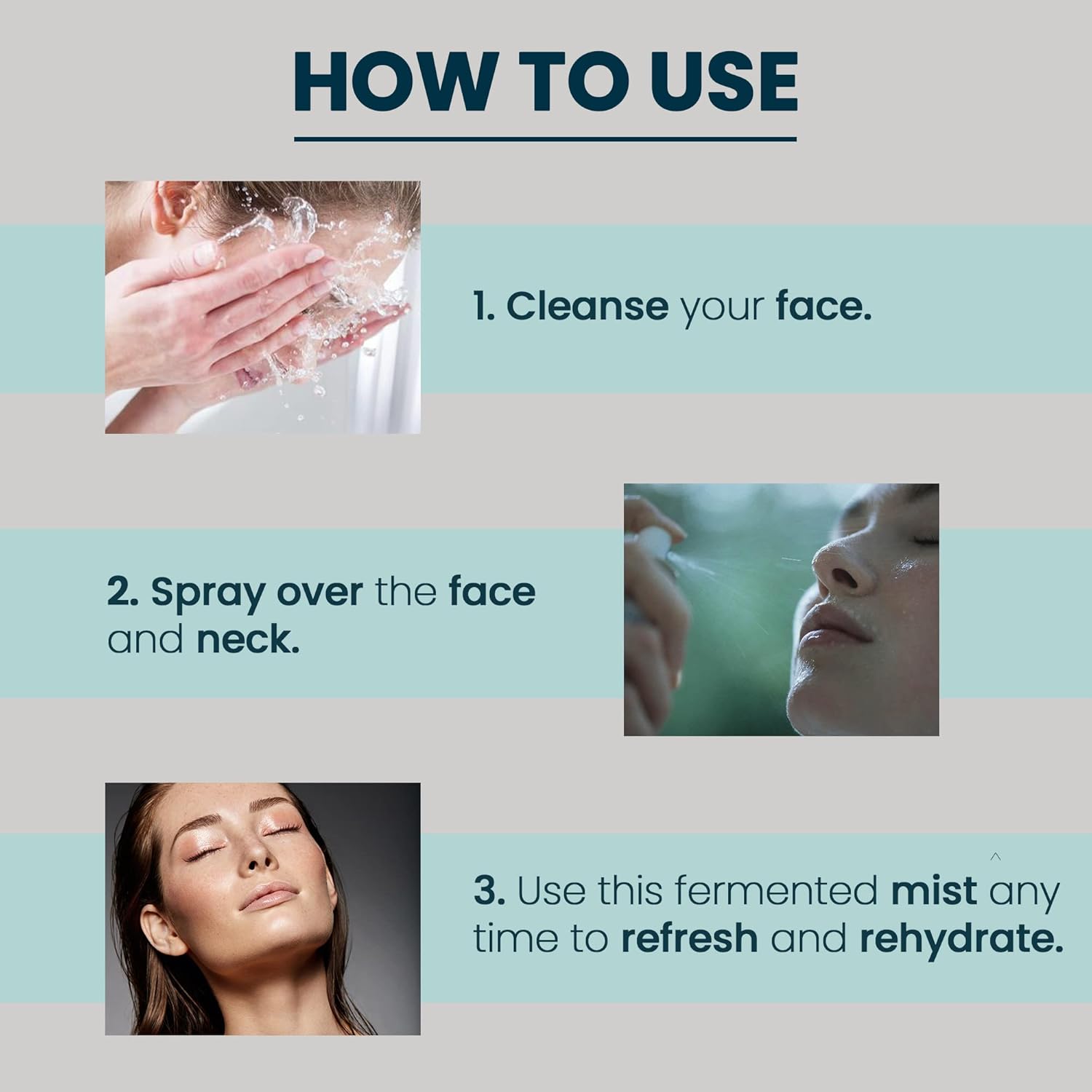 HOW TO USE

1. Cleanse your face.

2. Spray over the face and neck.

3. Use this fermented mist any time to refresh and rehydrate.