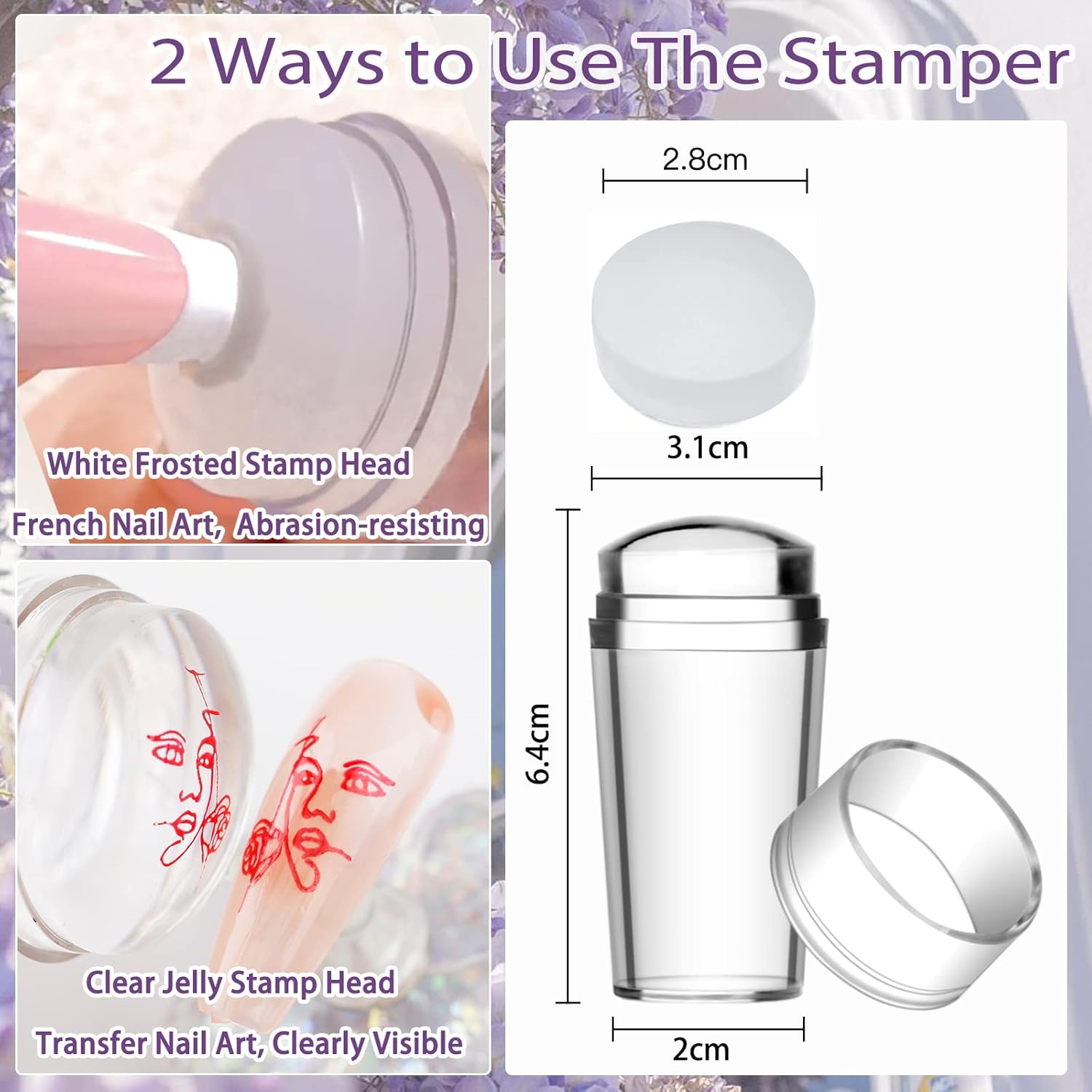 2 Ways to Use The Stamper

White Frosted Stamp Head

French Nail Art, Abrasion-resisting

Clear Jelly Stamp Head

Transfer Nail Art, Clearly Visible

2.8cm

3.1cm

6.4cm

2cm