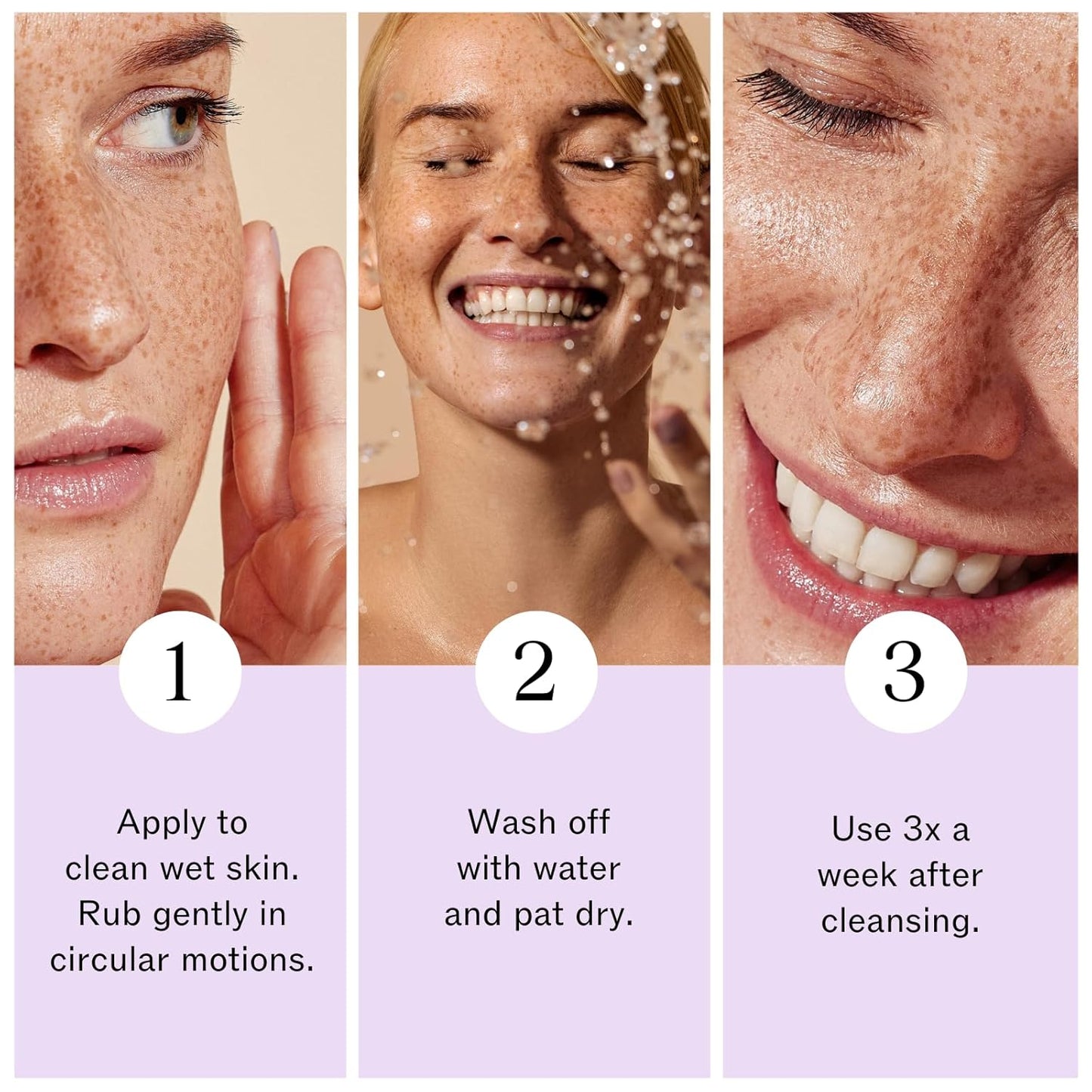 1

Apply to clean wet skin. Rub gently in circular motions.

2

Wash off with water and pat dry.

3

Use 3x a week after cleansing.