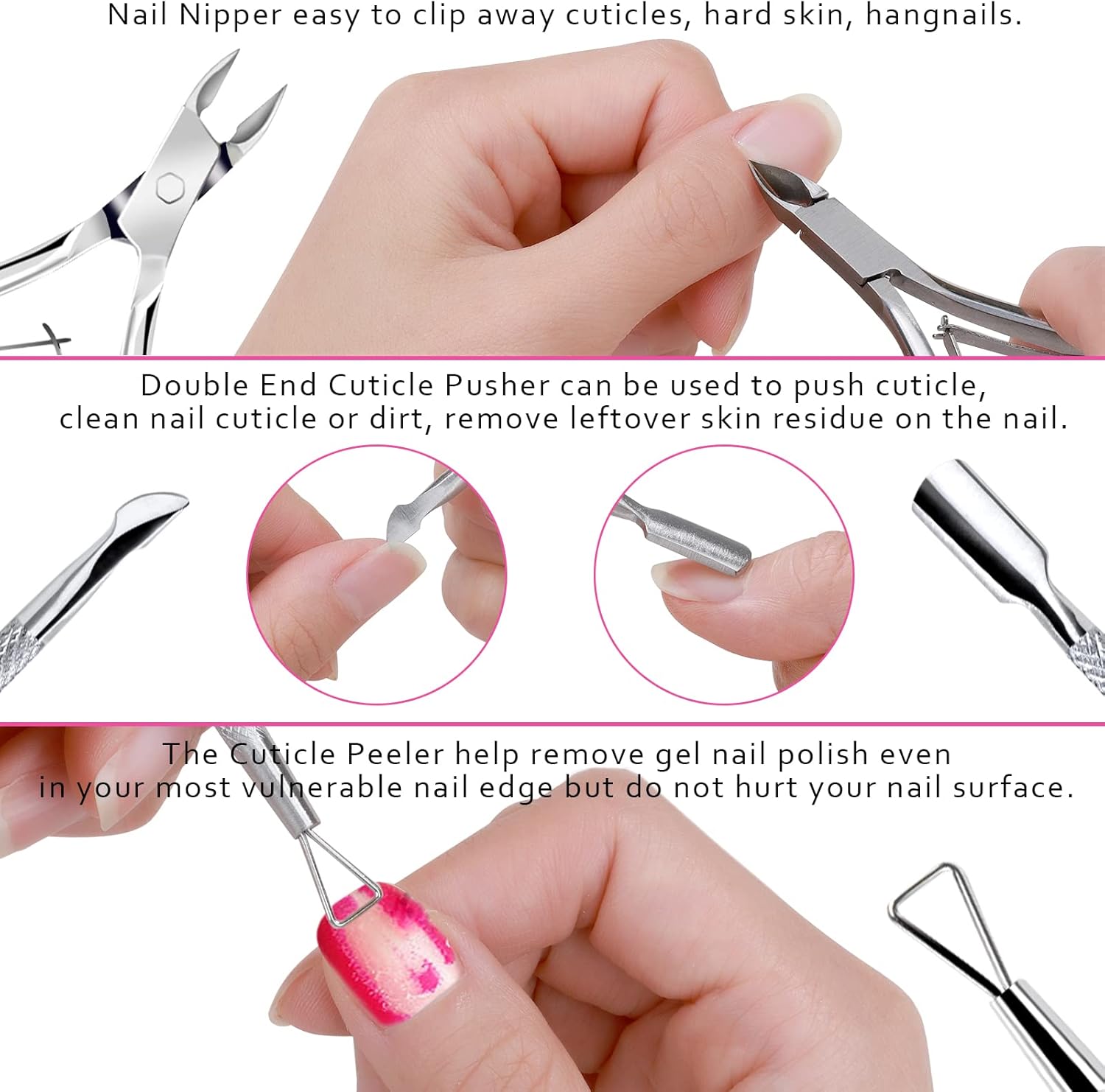 Nail Nipper easy to clip away cuticles, hard skin, hangnails.

Double End Cuticle Pusher can be used to push cuticle, clean nail cuticle or dirt, remove leftover skin residue on the nail.

The Cuticle Peeler help remove gel nail polish even in your most vulnerable nail edge but do not hurt your nail surface.