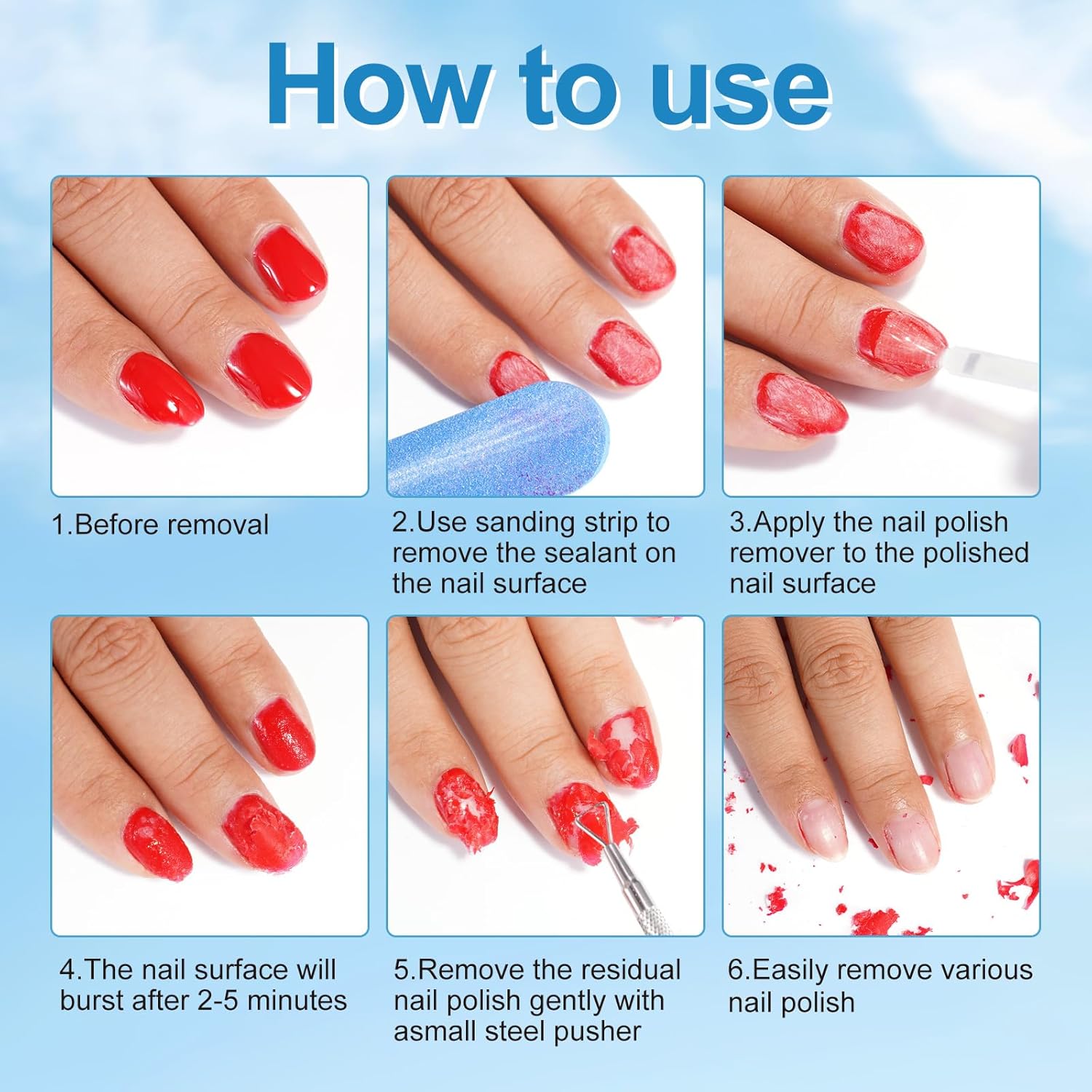 How to use

1.Before removal

2.Use sanding strip to remove the sealant on the nail surface

3.Apply the nail polish remover to the polished nail surface

4.The nail surface will burst after 2-5 minutes

5.Remove the residual nail polish gently with asmall steel pusher

6.Easily remove various nail polish