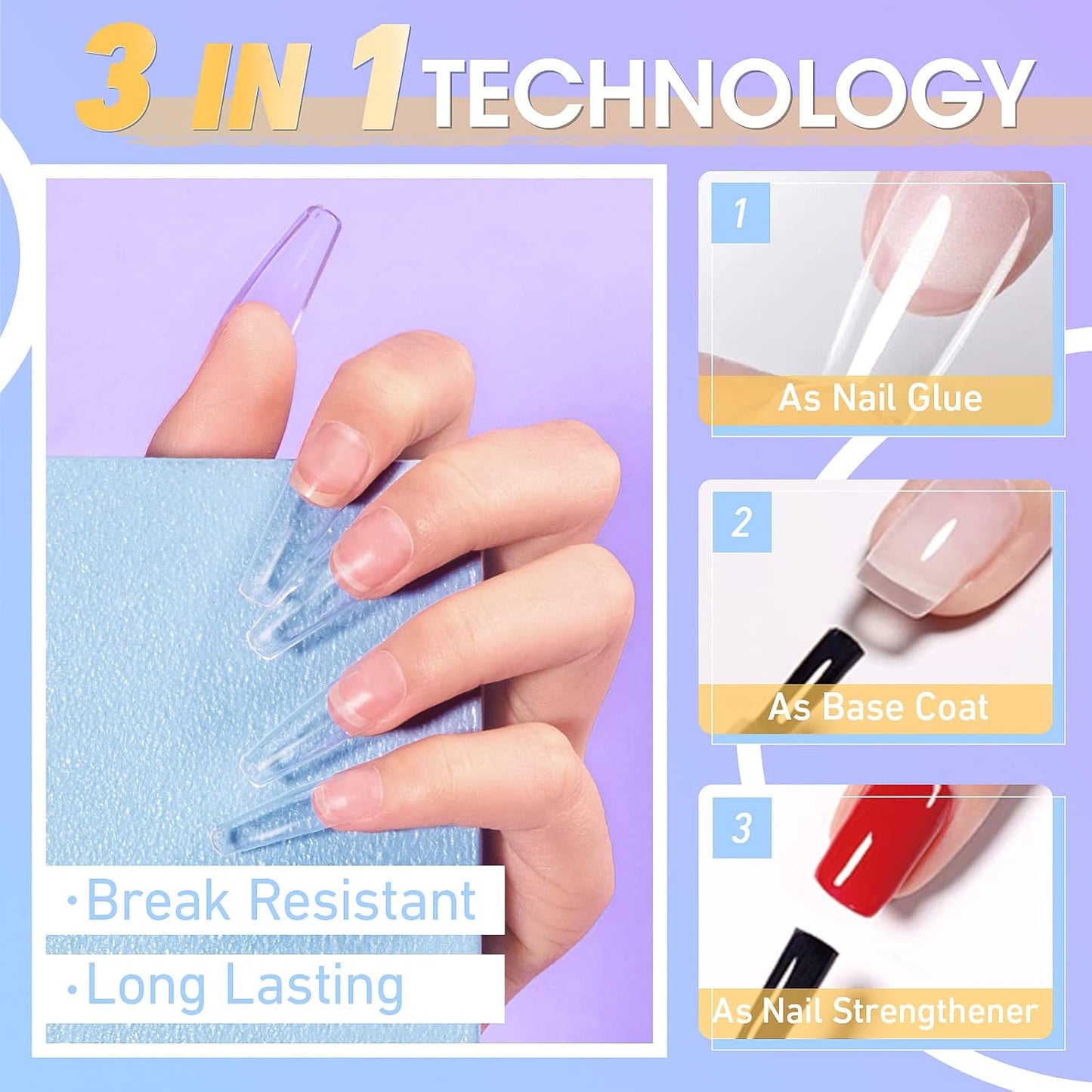 3 IN 1 TECHNOLOGY

·Break Resistant
·Long Lasting

1
As Nail Glue

2
As Base Coat

3
As Nail Strengthener