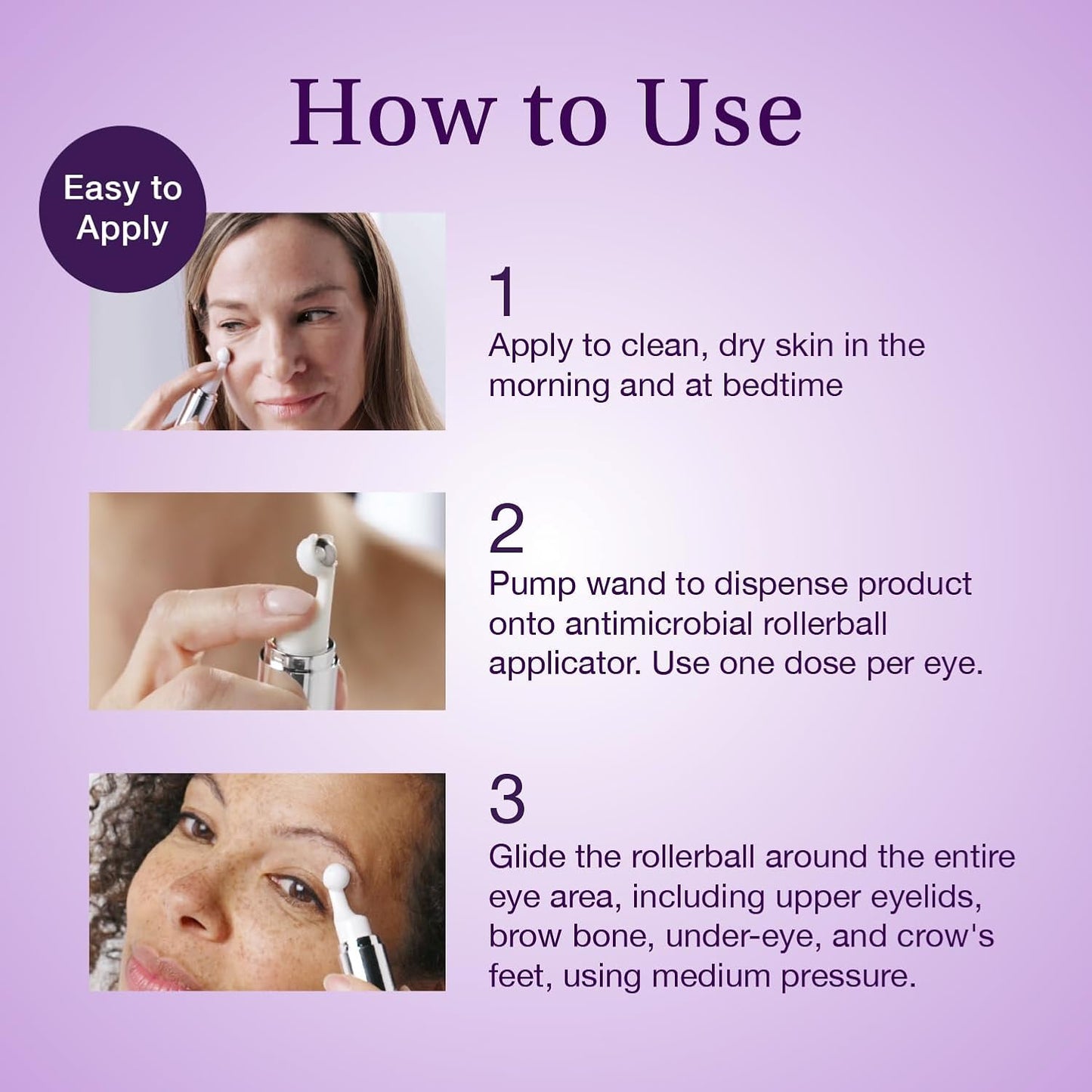 How to Use

Easy to Apply

1
Apply to clean, dry skin in the morning and at bedtime

2
Pump wand to dispense product onto antimicrobial rollerball applicator. Use one dose per eye.

3
Glide the rollerball around the entire eye area, including upper eyelids, brow bone, under-eye, and crow's feet, using medium pressure.