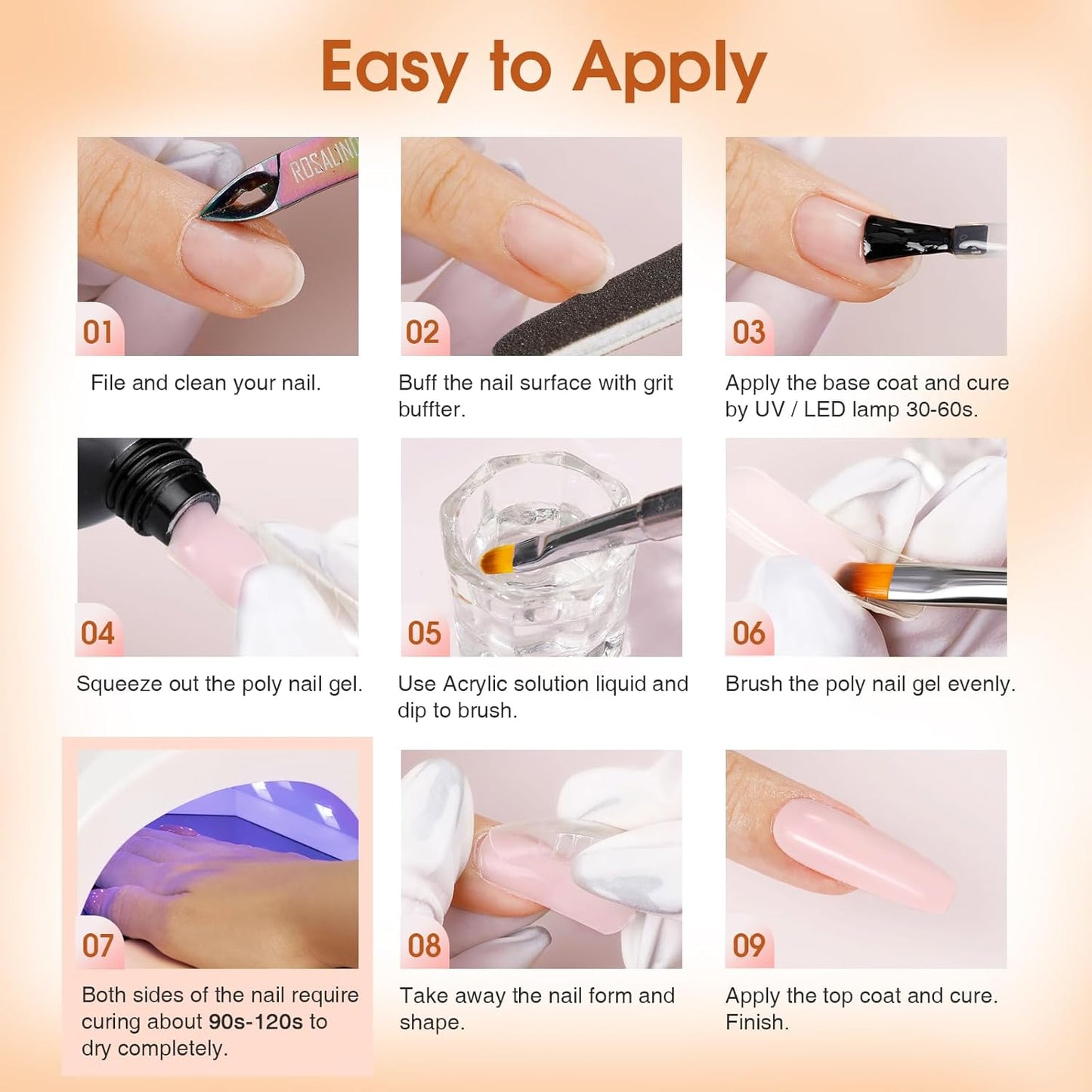 Easy to Apply

ROSALIND

01

File and clean your nail.

02

Buff the nail surface with grit buffter.

03

Apply the base coat and cure by UV / LED lamp 30-60s.

04

Squeeze out the poly nail gel.

05

Use Acrylic solution liquid and dip to brush.

06

Brush the poly nail gel evenly.

07

Both sides of the nail require curing about 90s-120s to dry completely.

08

Take away the nail form and shape.

09

Apply the top coat and cure. Finish.