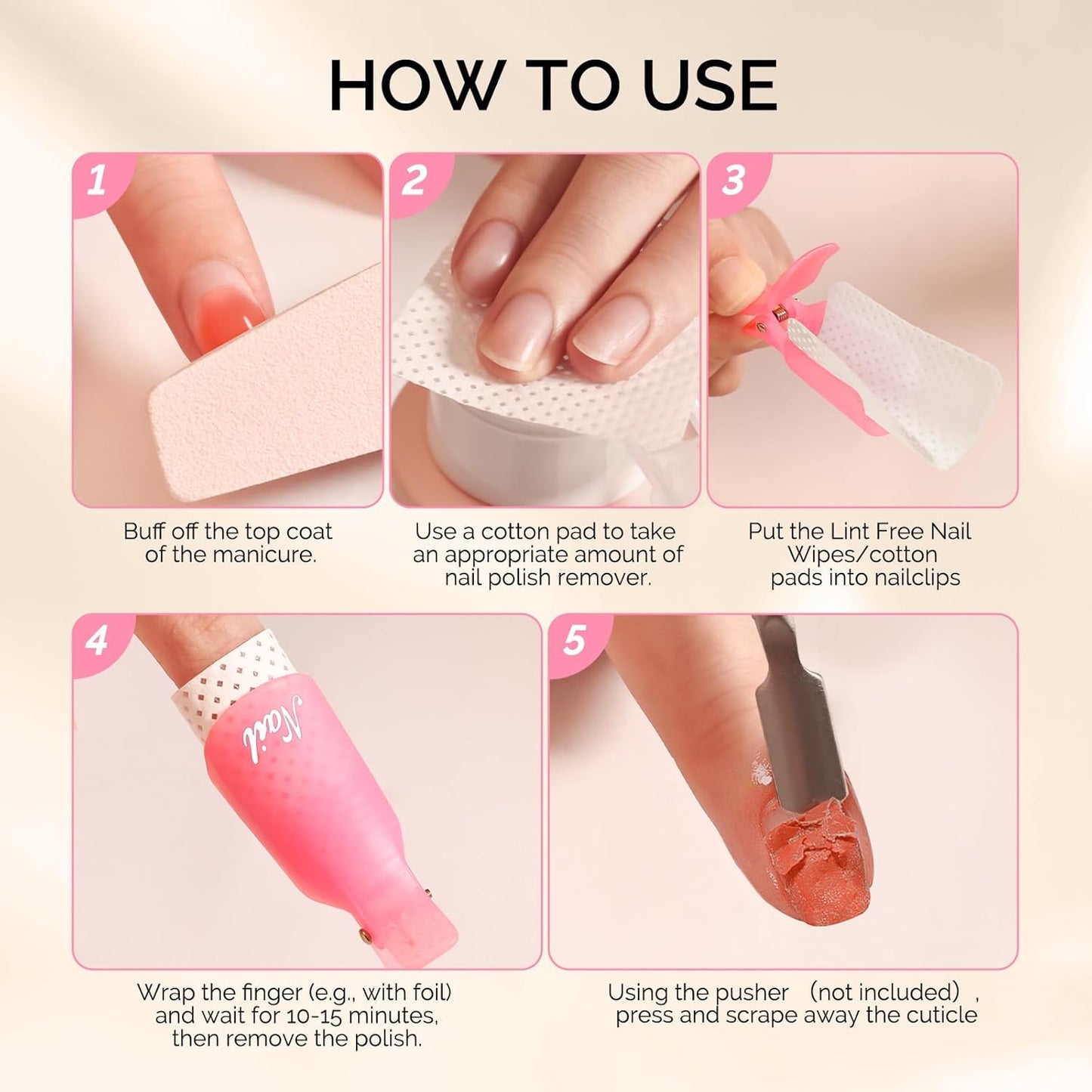 HOW TO USE

1

Buff off the top coat of the manicure.

2

Use a cotton pad to take an appropriate amount of nail polish remover.

3

Put the Lint Free Nail Wipes/cotton pads into nailclips

4

Nail

Wrap the finger (e.g., with foil) and wait for 10-15 minutes, then remove the polish.

5

Using the pusher （not included）, press and scrape away the cuticle