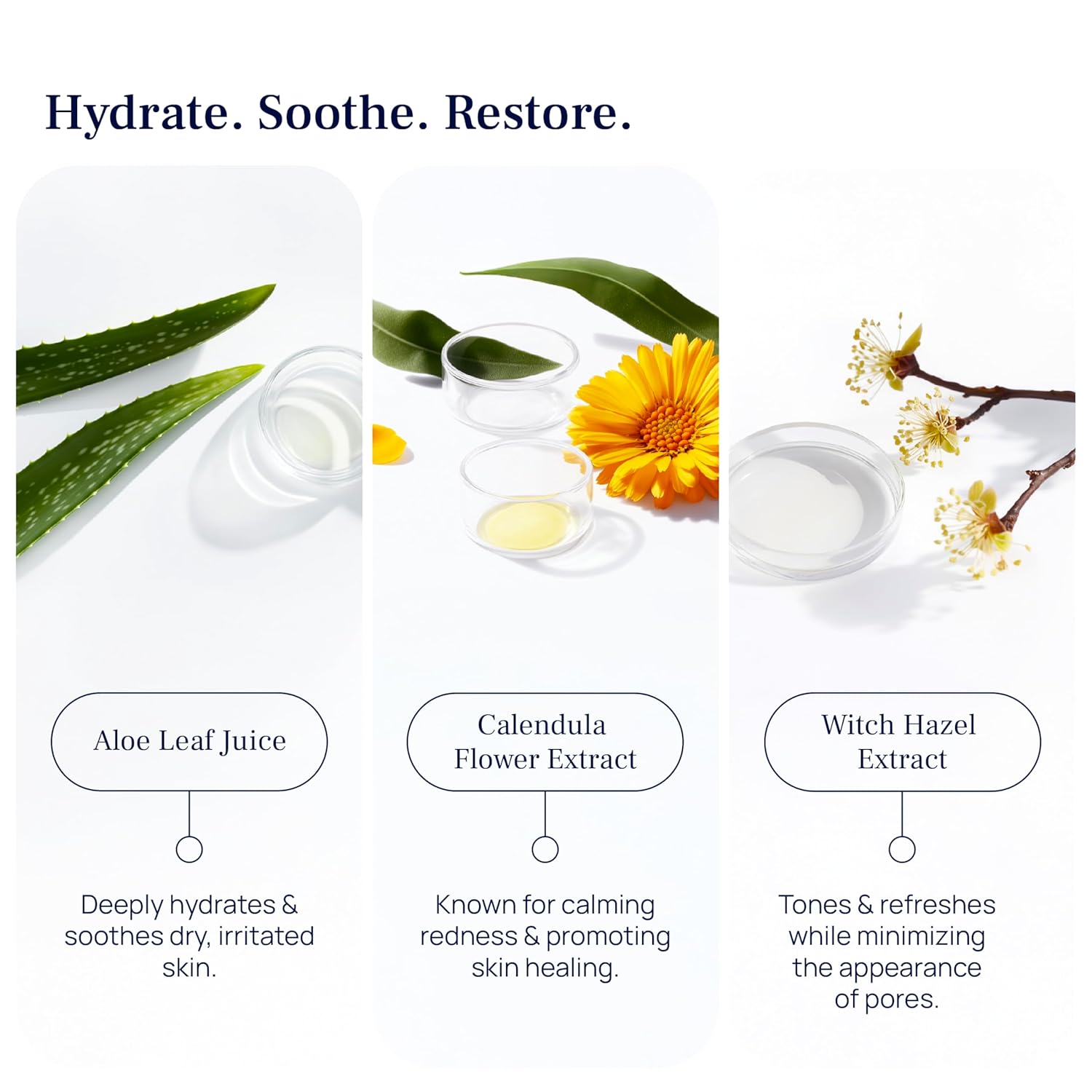 Hydrate. Soothe. Restore.

Aloe Leaf Juice

Deeply hydrates & soothes dry, irritated skin.

Calendula Flower Extract

Known for calming redness & promoting skin healing.

Witch Hazel Extract

Tones & refreshes while minimizing the appearance of pores.