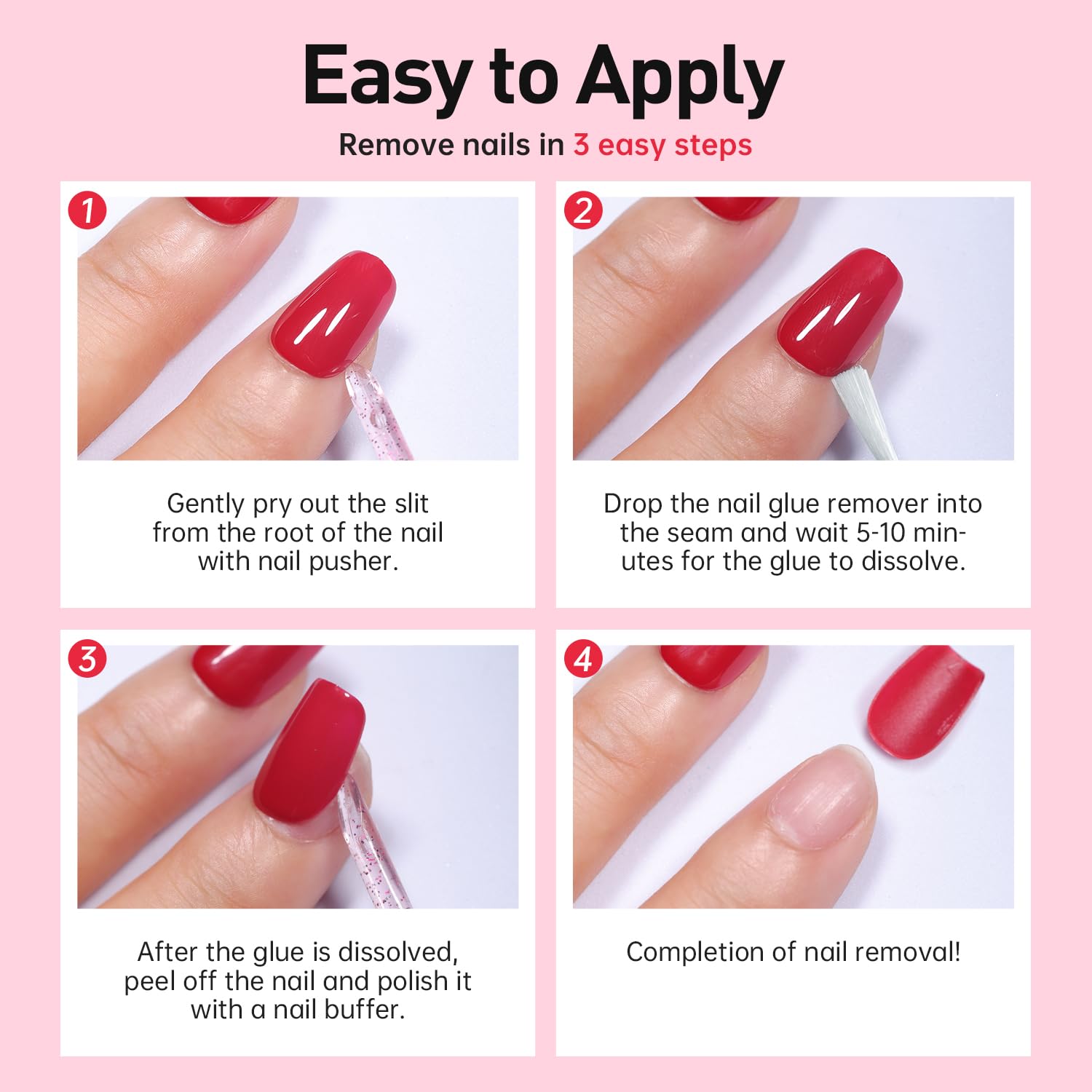 Easy to Apply

Remove nails in 3 easy steps

1

Gently pry out the slit from the root of the nail with nail pusher.

2

Drop the nail glue remover into the seam and wait 5-10 minutes for the glue to dissolve.

3

After the glue is dissolved, peel off the nail and polish it with a nail buffer.

4

Completion of nail removal!