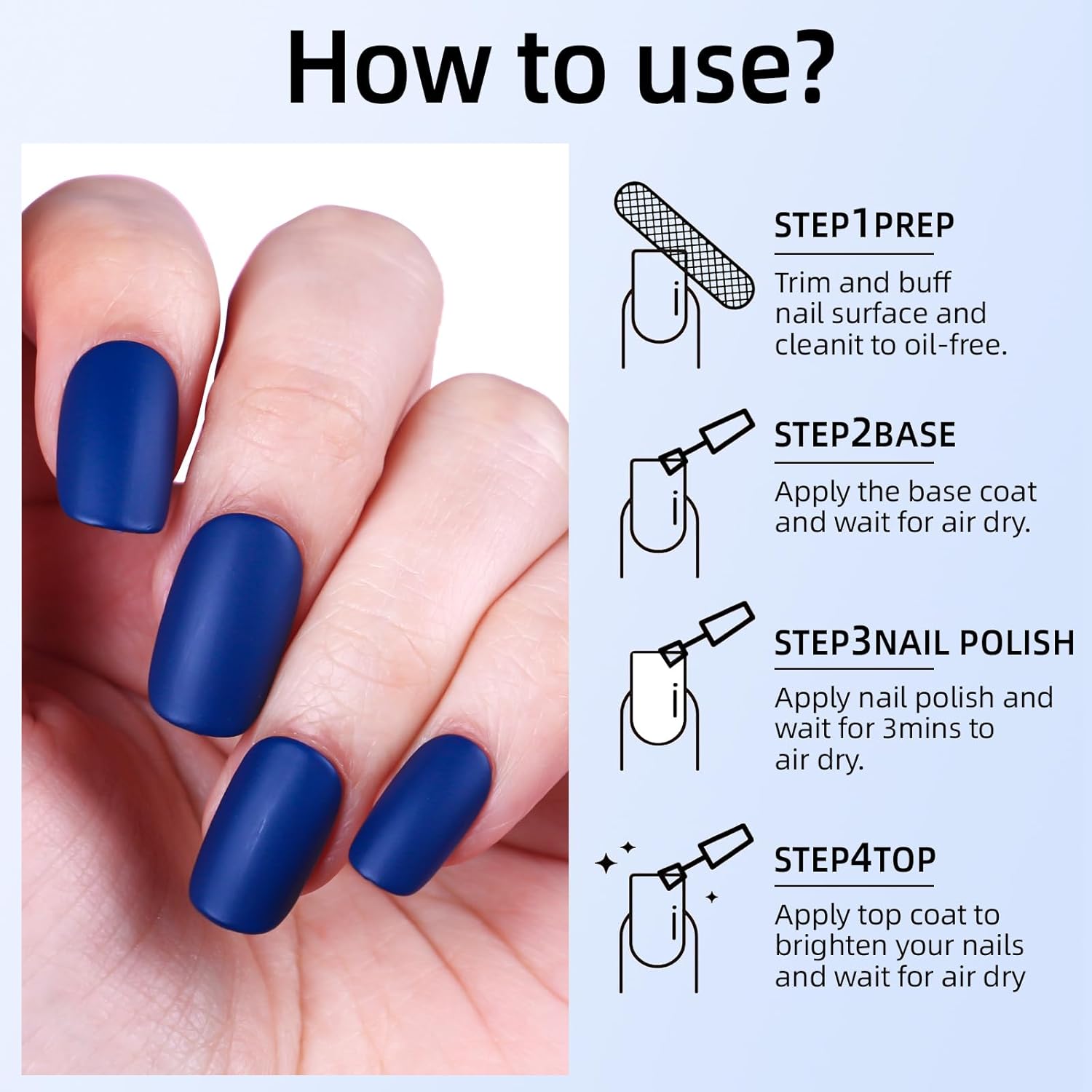 How to use?

STEP1PREP

Trim and buff nail surface and cleanit to oil-free.

STEP2BASE

Apply the base coat and wait for air dry.

STEP3NAIL POLISH

Apply nail polish and wait for 3mins to air dry.

STEP4TOP

Apply top coat to brighten your nails and wait for air dry