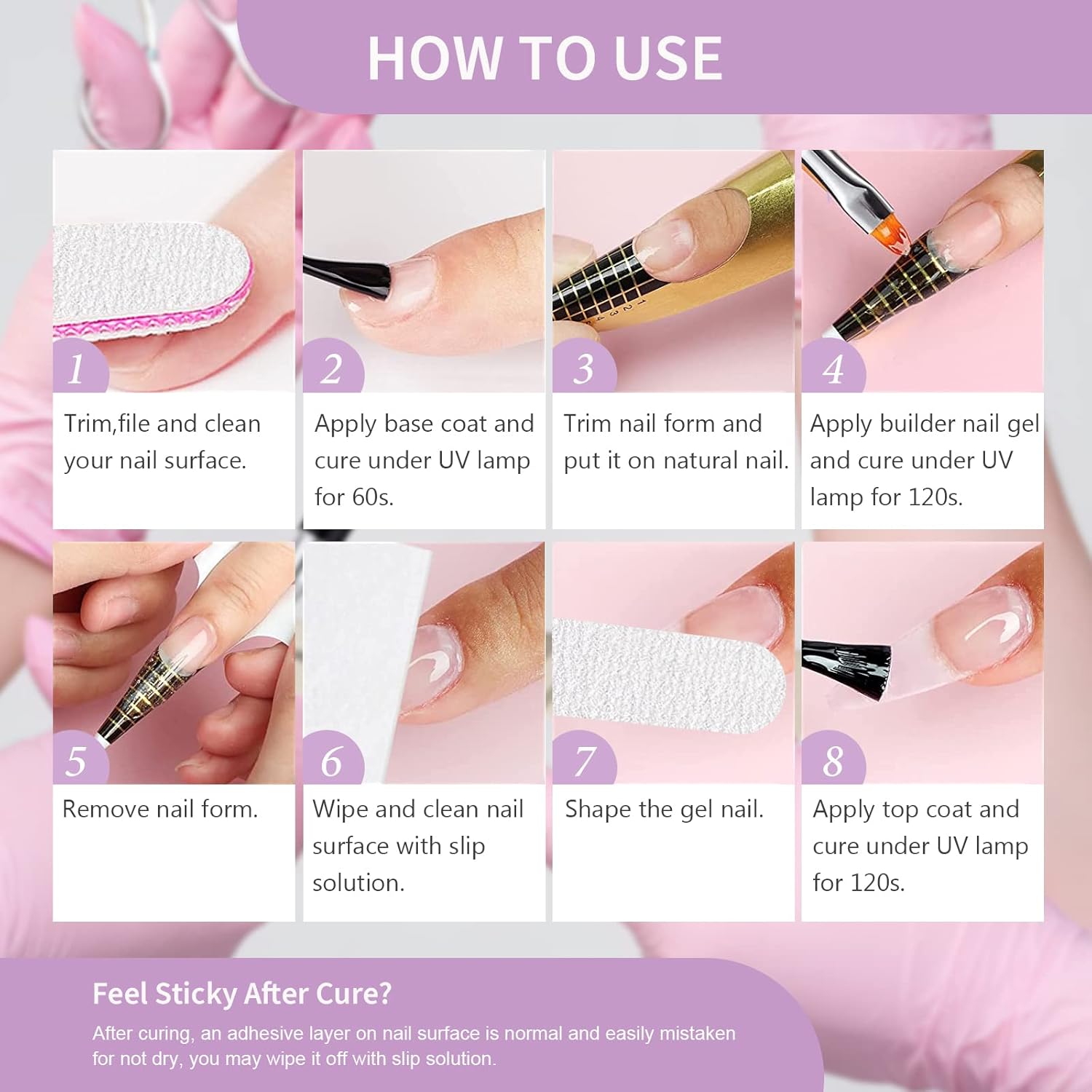 HOW TO USE

1
Trim,file and clean your nail surface.

2
Apply base coat and cure under UV lamp for 60s.

3
Trim nail form and put it on natural nail.

4
Apply builder nail gel and cure under UV lamp for 120s.

5
Remove nail form.

6
Wipe and clean nail surface with slip solution.

7
Shape the gel nail.

8
Apply top coat and cure under UV lamp for 120s.

Feel Sticky After Cure?

After curing, an adhesive layer on nail surface is normal and easily mistaken for not dry, you may wipe it off with slip solution.