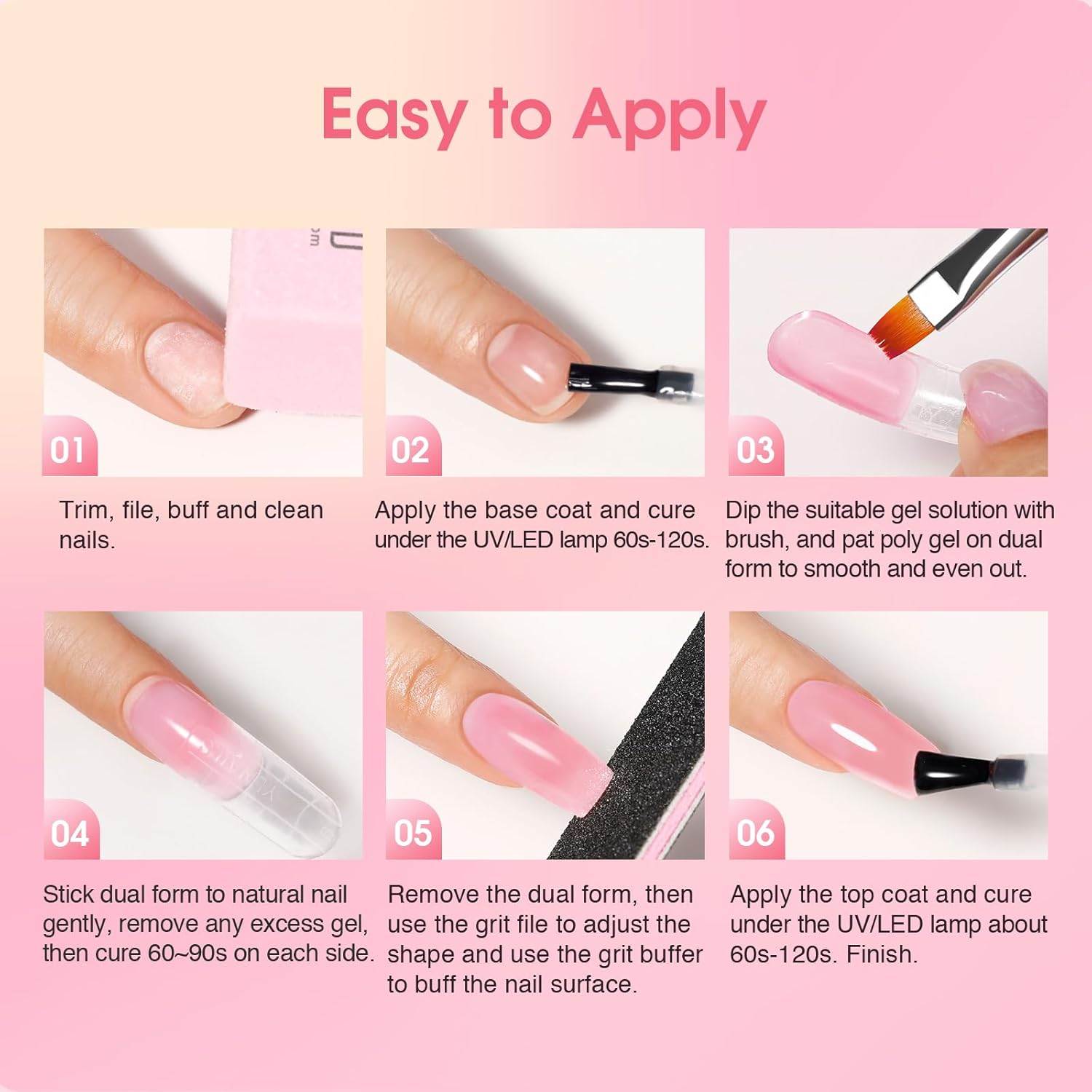 Easy to Apply

01

Trim, file, buff and clean nails.

02

Apply the base coat and cure under the UV/LED lamp 60s-120s.

03

Dip the suitable gel solution with brush, and pat poly gel on dual form to smooth and even out.

04

Stick dual form to natural nail gently, remove any excess gel, then cure 60~90s on each side.

05

Remove the dual form, then use the grit file to adjust the shape and use the grit buffer to buff the nail surface.

06

Apply the top coat and cure under the UV/LED lamp about 60s-120s. Finish.