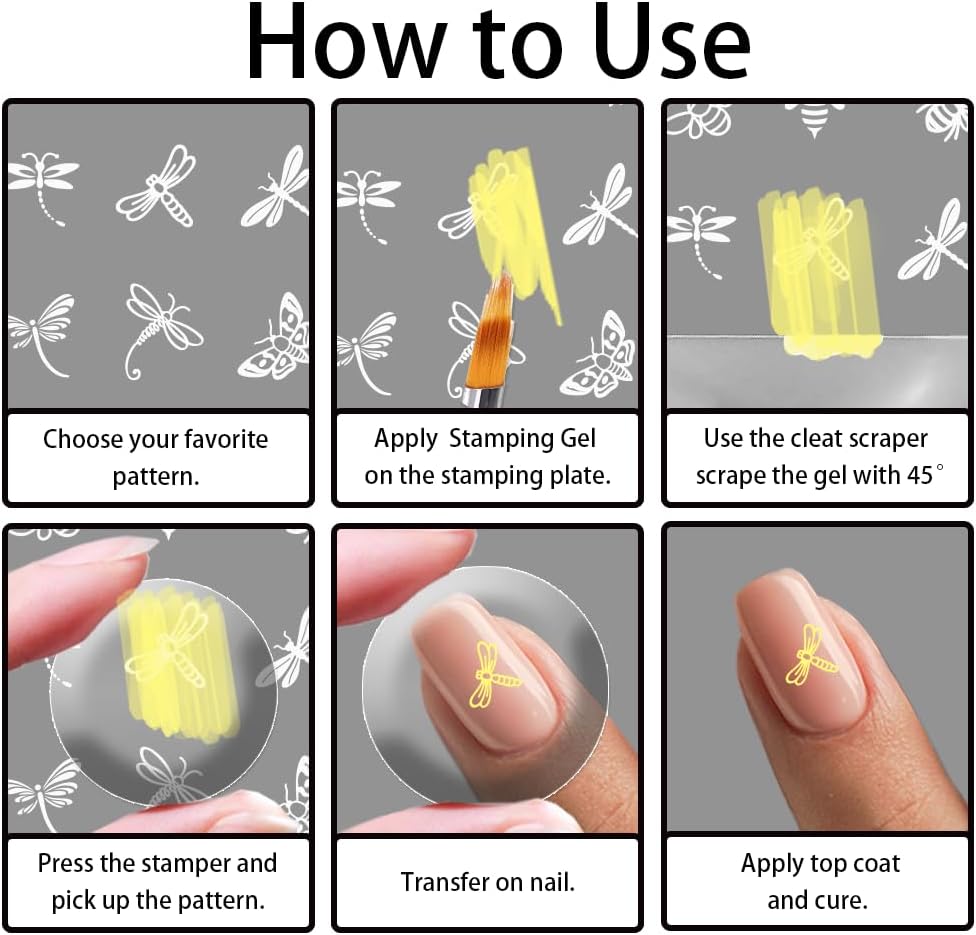 How to Use

Choose your favorite pattern.

Apply Stamping Gel on the stamping plate.

Use the cleat scraper scrape the gel with 45°

Press the stamper and pick up the pattern.

Transfer on nail.

Apply top coat and cure.