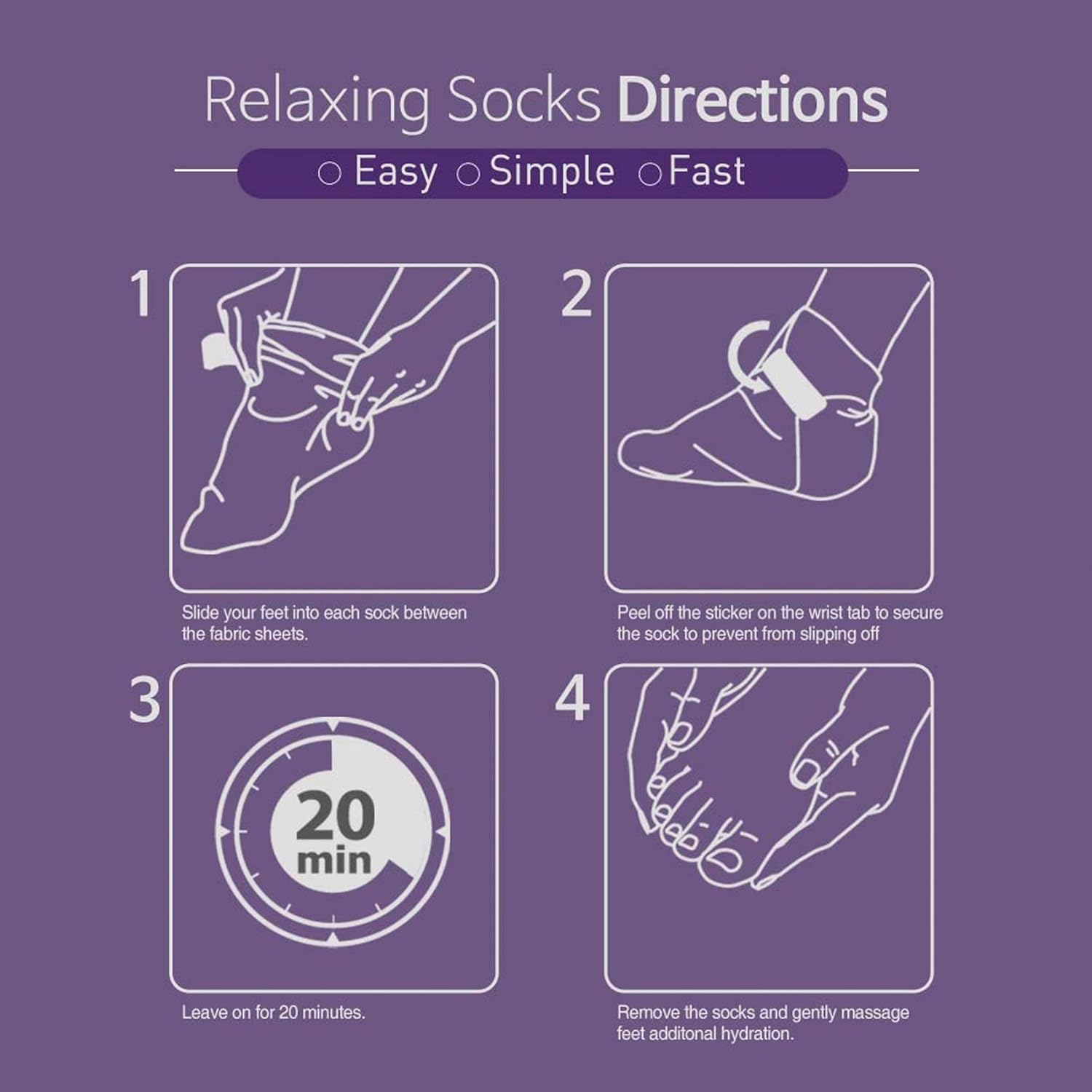 Relaxing Socks Directions

○ Easy ○ Simple ○ Fast

1

Slide your feet into each sock between the fabric sheets.

2

Peel off the sticker on the wrist tab to secure the sock to prevent from slipping off

3

20 min

Leave on for 20 minutes.

4

Remove the socks and gently massage feet additonal hydration.