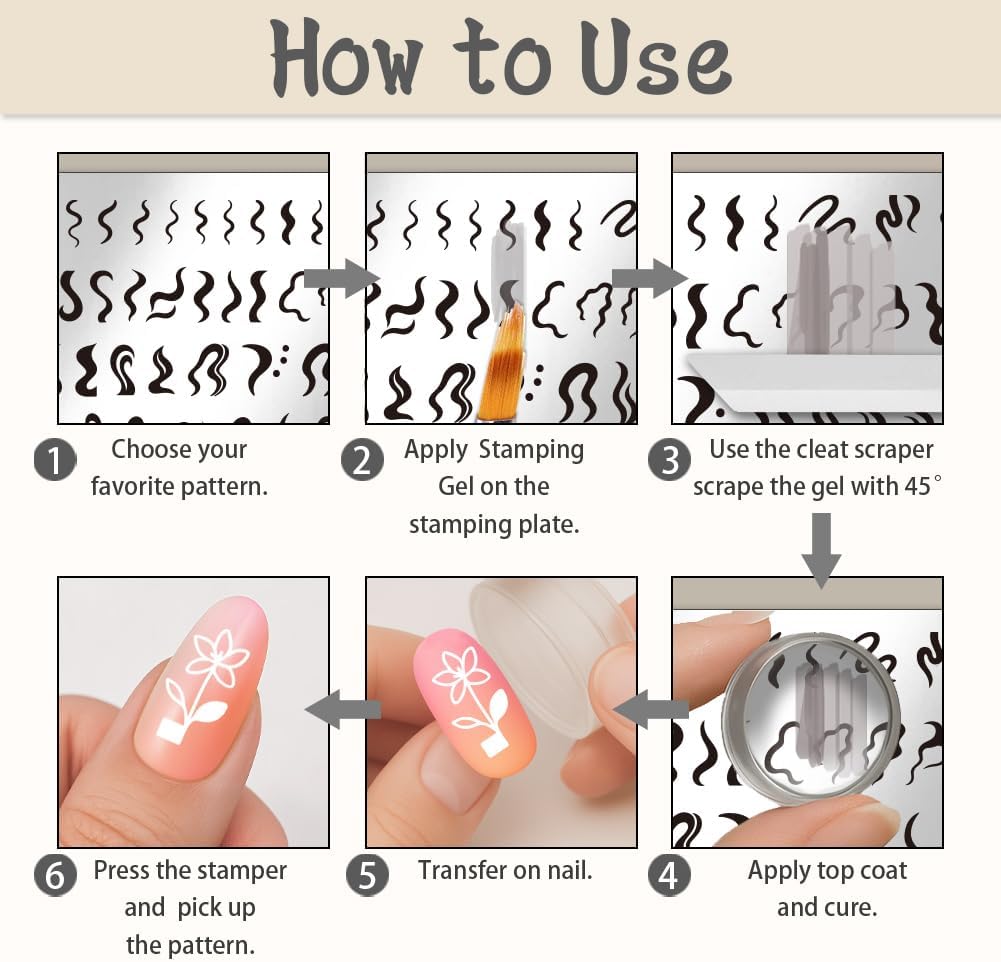 How to Use

1 Choose your favorite pattern.

2 Apply Stamping Gel on the stamping plate.

3 Use the cleat scraper scrape the gel with 45°

6 Press the stamper and pick up the pattern.

5 Transfer on nail.

4 Apply top coat and cure.