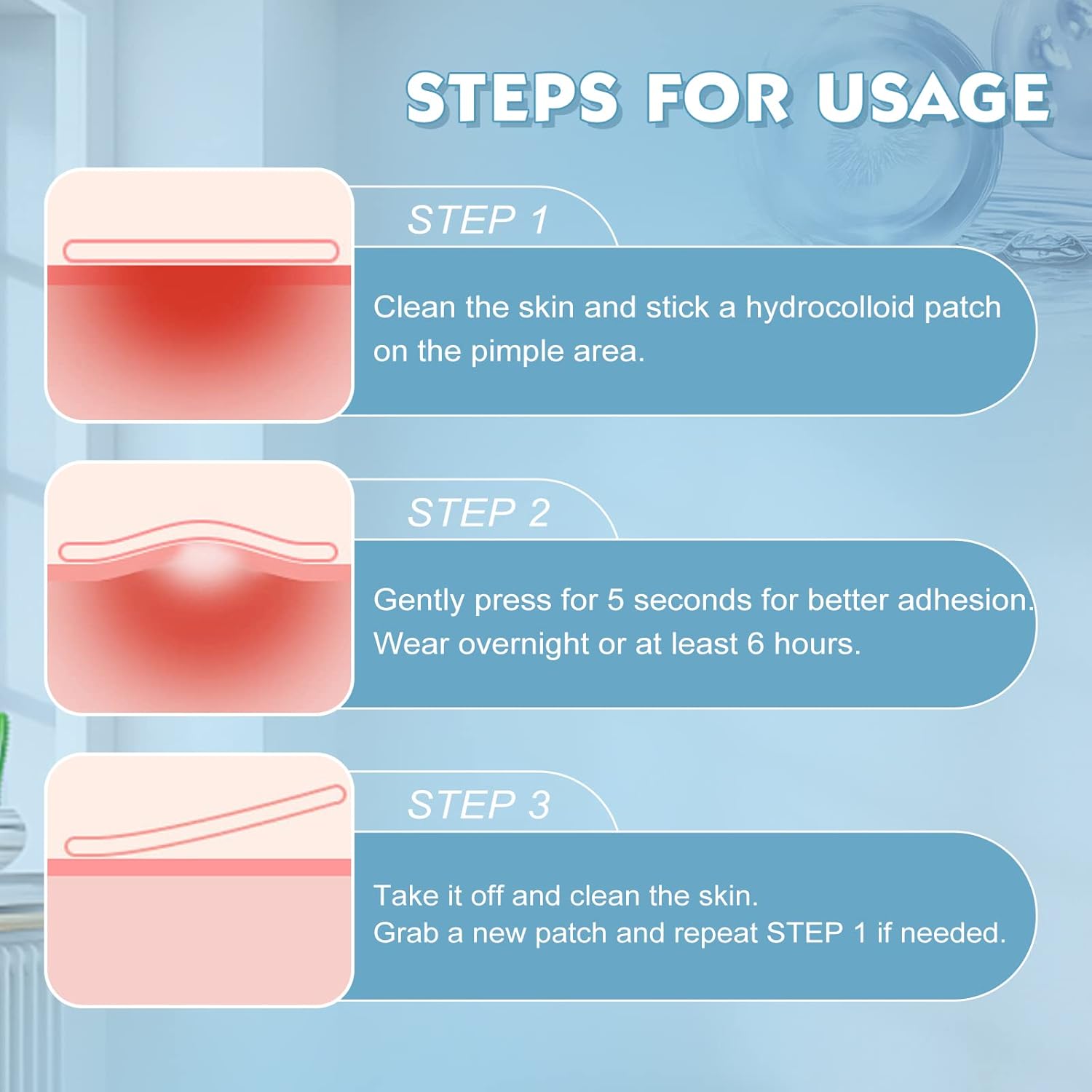 STEPS FOR USAGE

STEP 1

Clean the skin and stick a hydrocolloid patch on the pimple area.

STEP 2

Gently press for 5 seconds for better adhesion. Wear overnight or at least 6 hours.

STEP 3

Take it off and clean the skin.
Grab a new patch and repeat STEP 1 if needed.