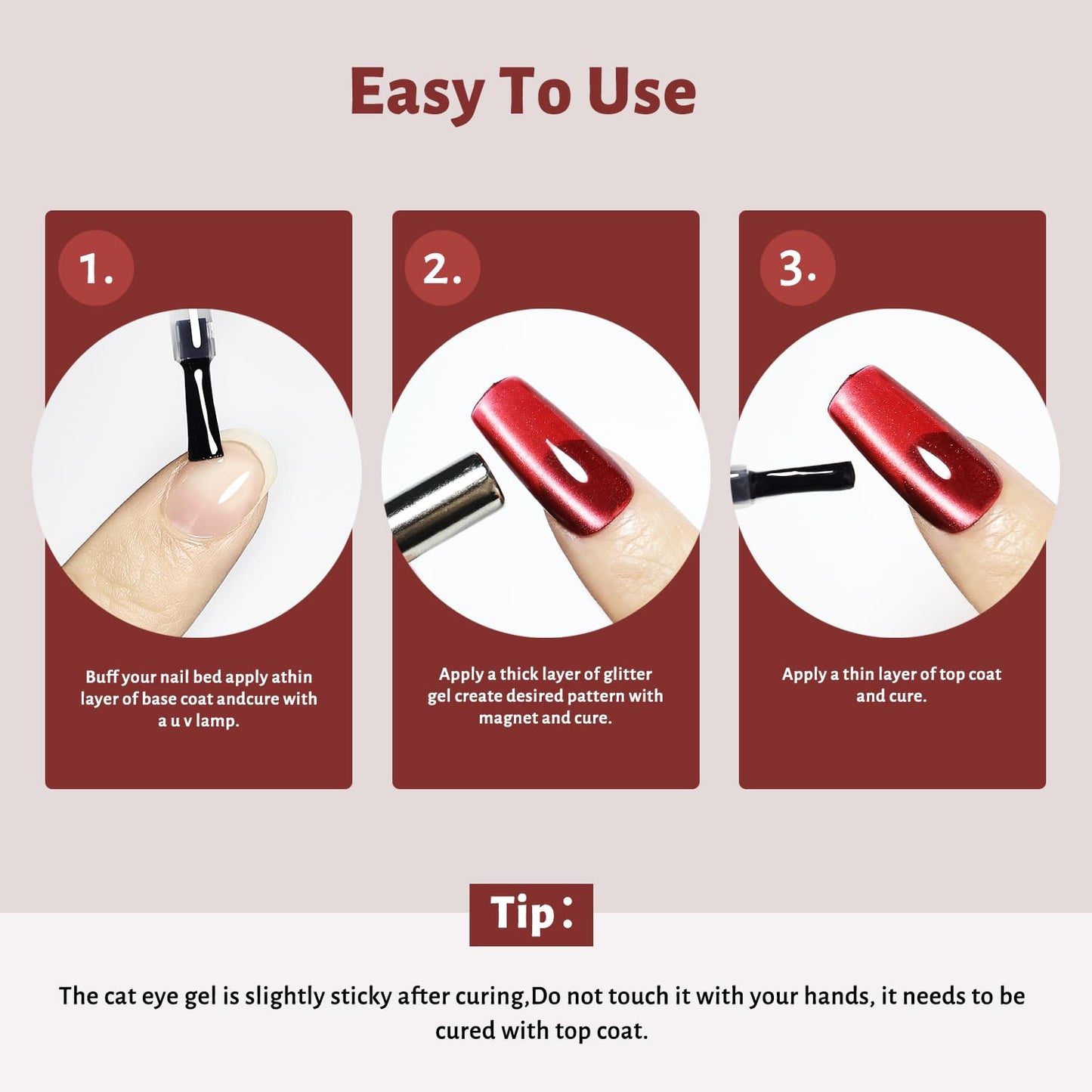 Easy To Use

1.

Buff your nail bed apply athin layer of base coat andcure with a u v lamp.

2.

Apply a thick layer of glitter gel create desired pattern with magnet and cure.

3.

Apply a thin layer of top coat and cure.

Tip:

The cat eye gel is slightly sticky after curing,Do not touch it with your hands, it needs to be cured with top coat.