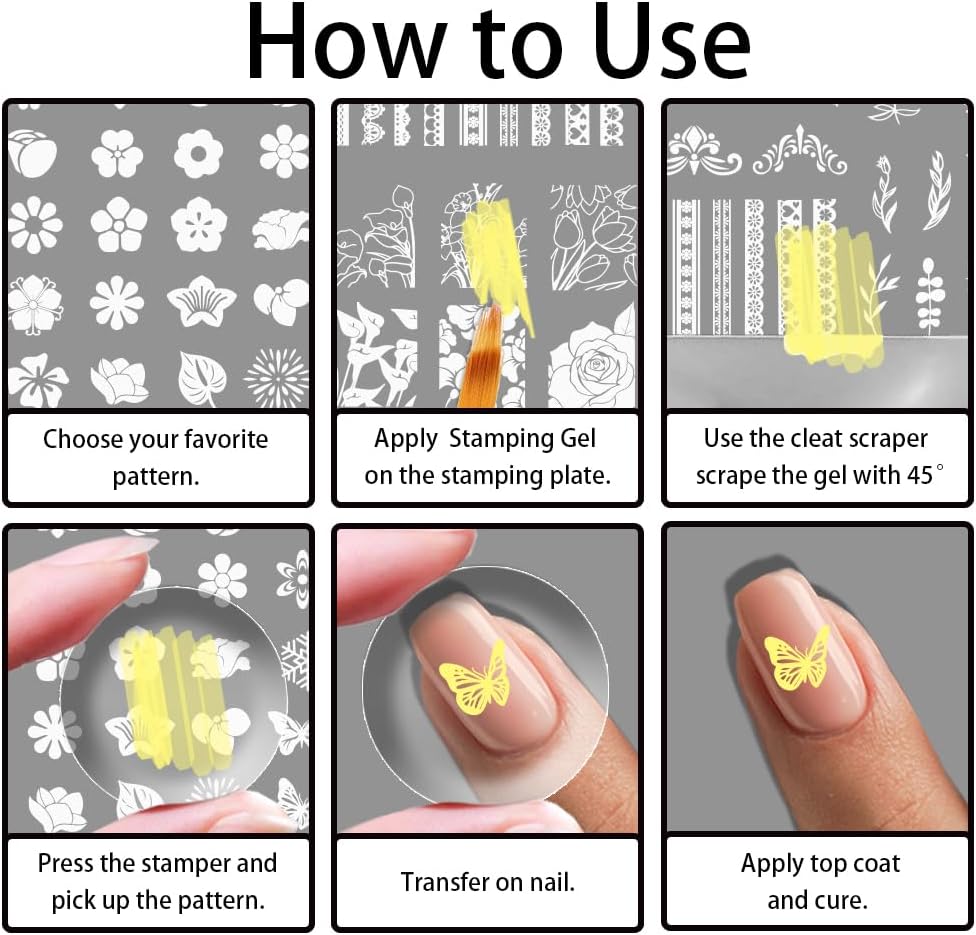 How to Use

Choose your favorite pattern.

Apply Stamping Gel on the stamping plate.

Use the cleat scraper scrape the gel with 45°

Press the stamper and pick up the pattern.

Transfer on nail.

Apply top coat and cure.