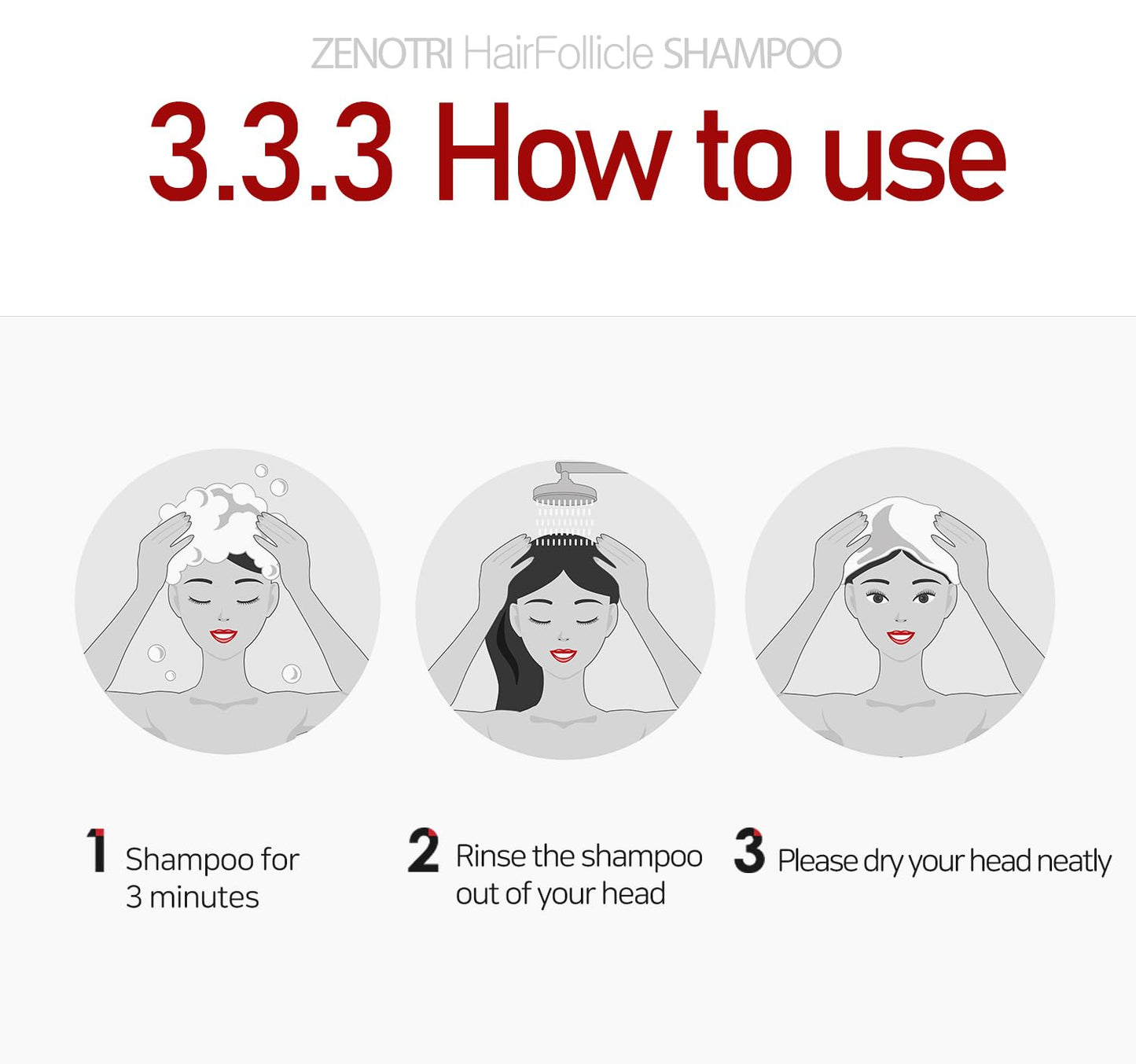 ZENOTRI HairFollicle SHAMPOO

3.3.3 How to use

1 Shampoo for 3 minutes

2 Rinse the shampoo out of your head

3 Please dry your head neatly