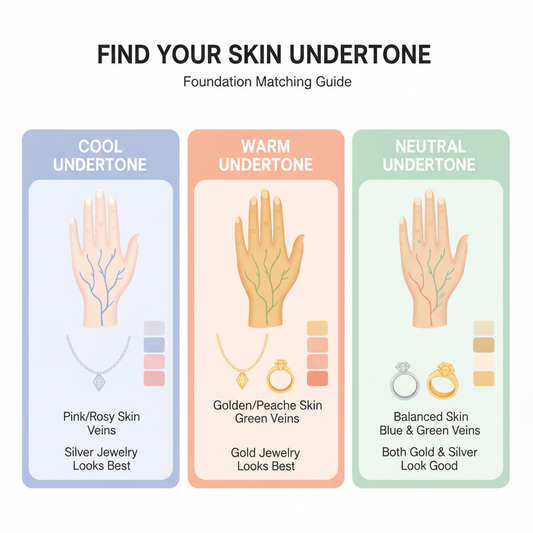 FIND YOUR SKIN UNDERTONE

Foundation Matching Guide

COOL UNDERTONE

Pink/Rosy Skin
Veins

Silver Jewelry
Looks Best

WARM UNDERTONE

Golden/Peache Skin
Green Veins

Gold Jewelry
Looks Best

NEUTRAL UNDERTONE

Balanced Skin
Blue & Green Veins

Both Gold & Silver
Look Good