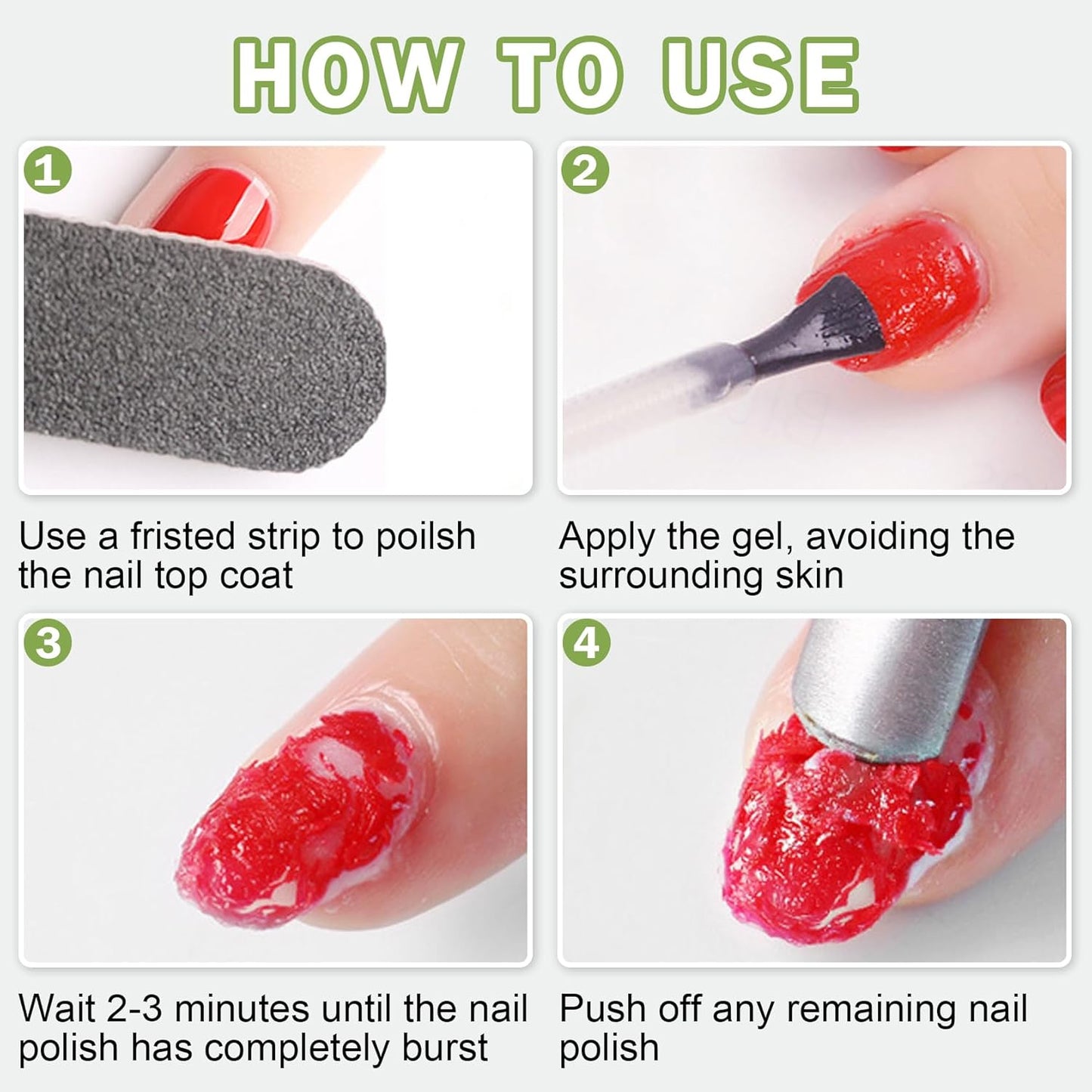 HOW TO USE

1

Use a fristed strip to poilsh the nail top coat

2

Apply the gel, avoiding the surrounding skin

3

Wait 2-3 minutes until the nail polish has completely burst

4

Push off any remaining nail polish