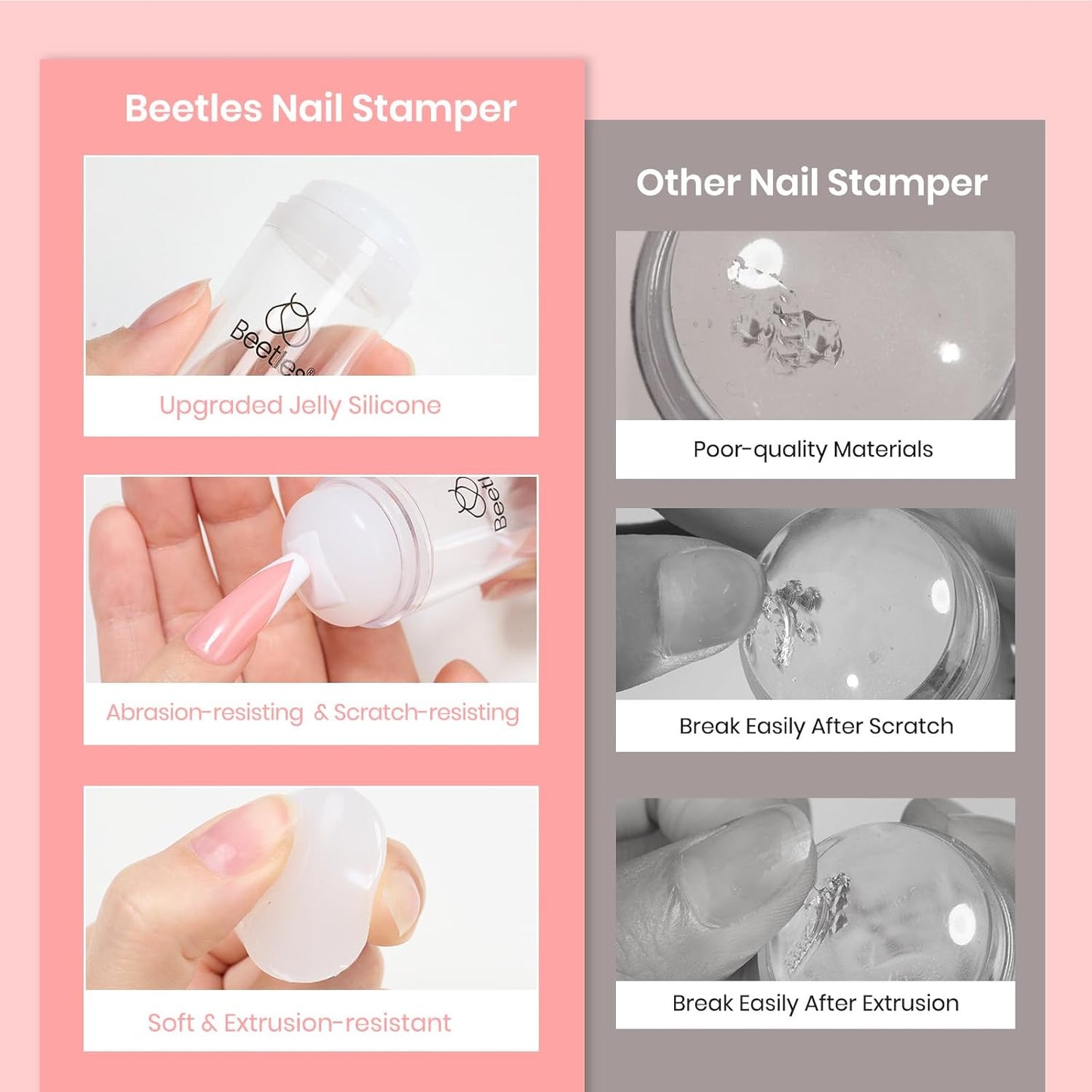 Beetles Nail Stamper

Beetles®

Upgraded Jelly Silicone

Beetl

Abrasion-resisting & Scratch-resisting

Soft & Extrusion-resistant

Other Nail Stamper

Poor-quality Materials

Break Easily After Scratch

Break Easily After Extrusion