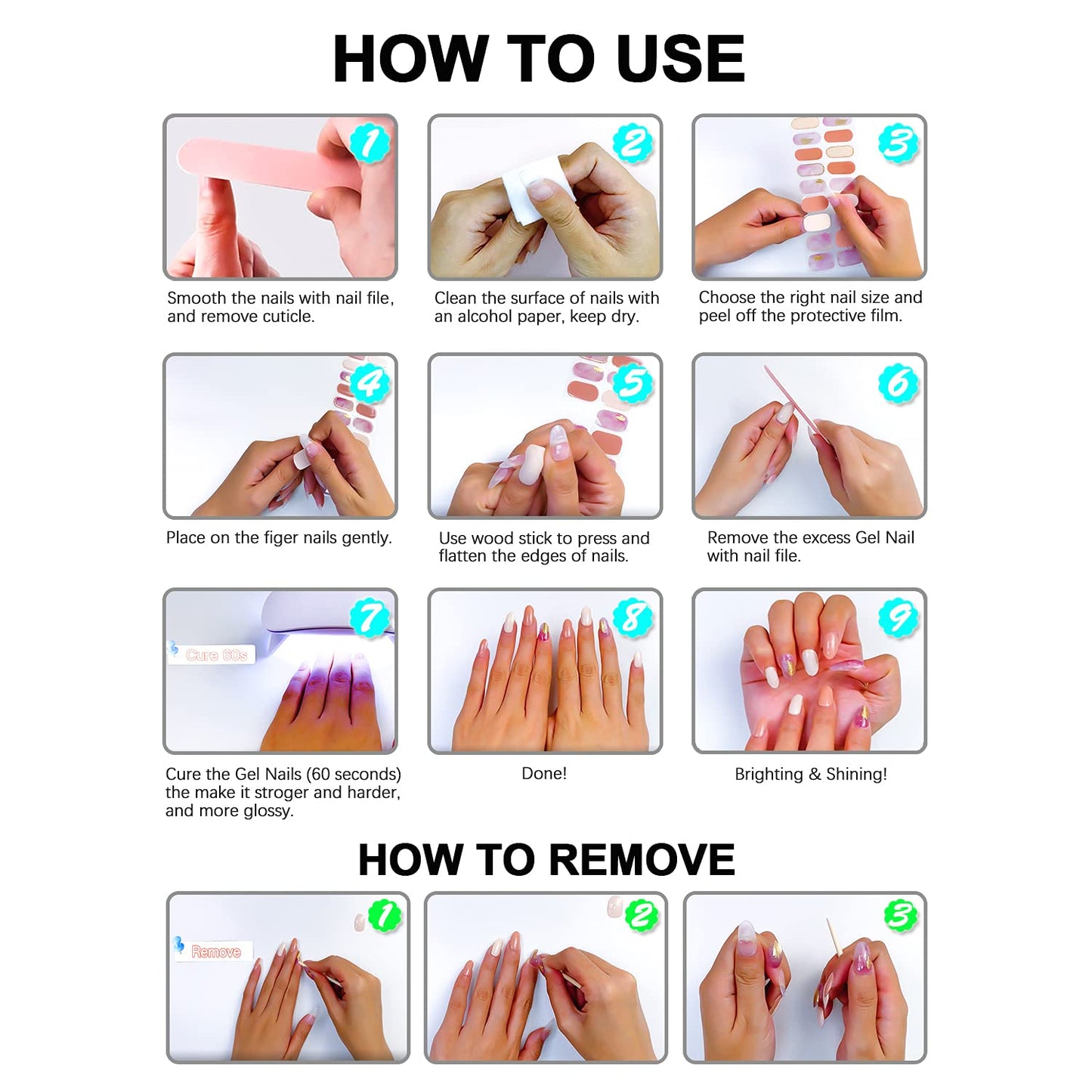 HOW TO USE

1

Smooth the nails with nail file, and remove cuticle.

2

Clean the surface of nails with an alcohol paper, keep dry.

3

Choose the right nail size and peel off the protective film.

4

Place on the figer nails gently.

5

Use wood stick to press and flatten the edges of nails.

6

Remove the excess Gel Nail with nail file.

7

Cure 60s

Cure the Gel Nails (60 seconds) the make it stroger and harder, and more glossy.

8

Done!

9

Brighting & Shining!

HOW TO REMOVE

1

Remove

2

3