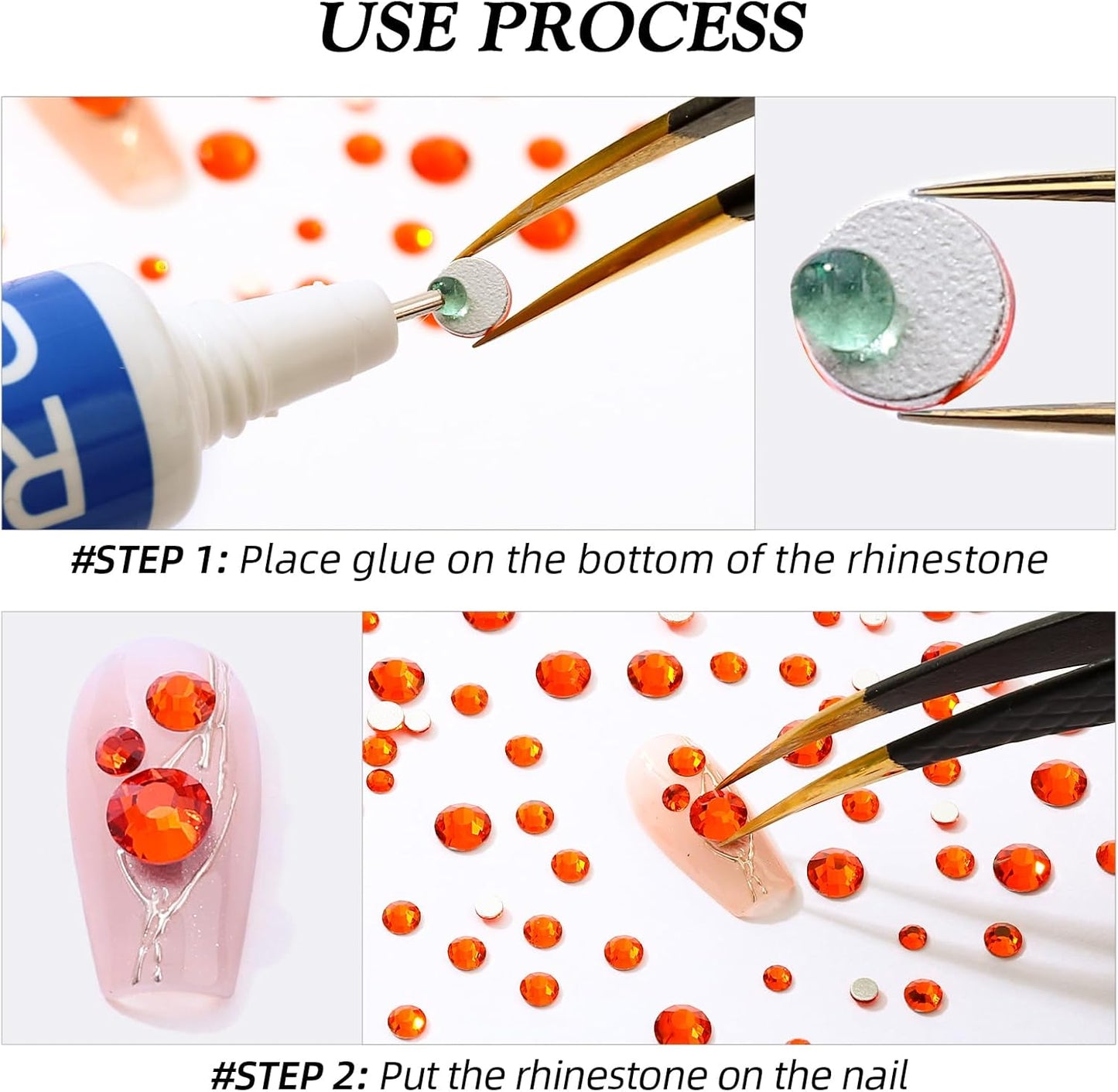 USE PROCESS

#STEP 1: Place glue on the bottom of the rhinestone

#STEP 2: Put the rhinestone on the nail