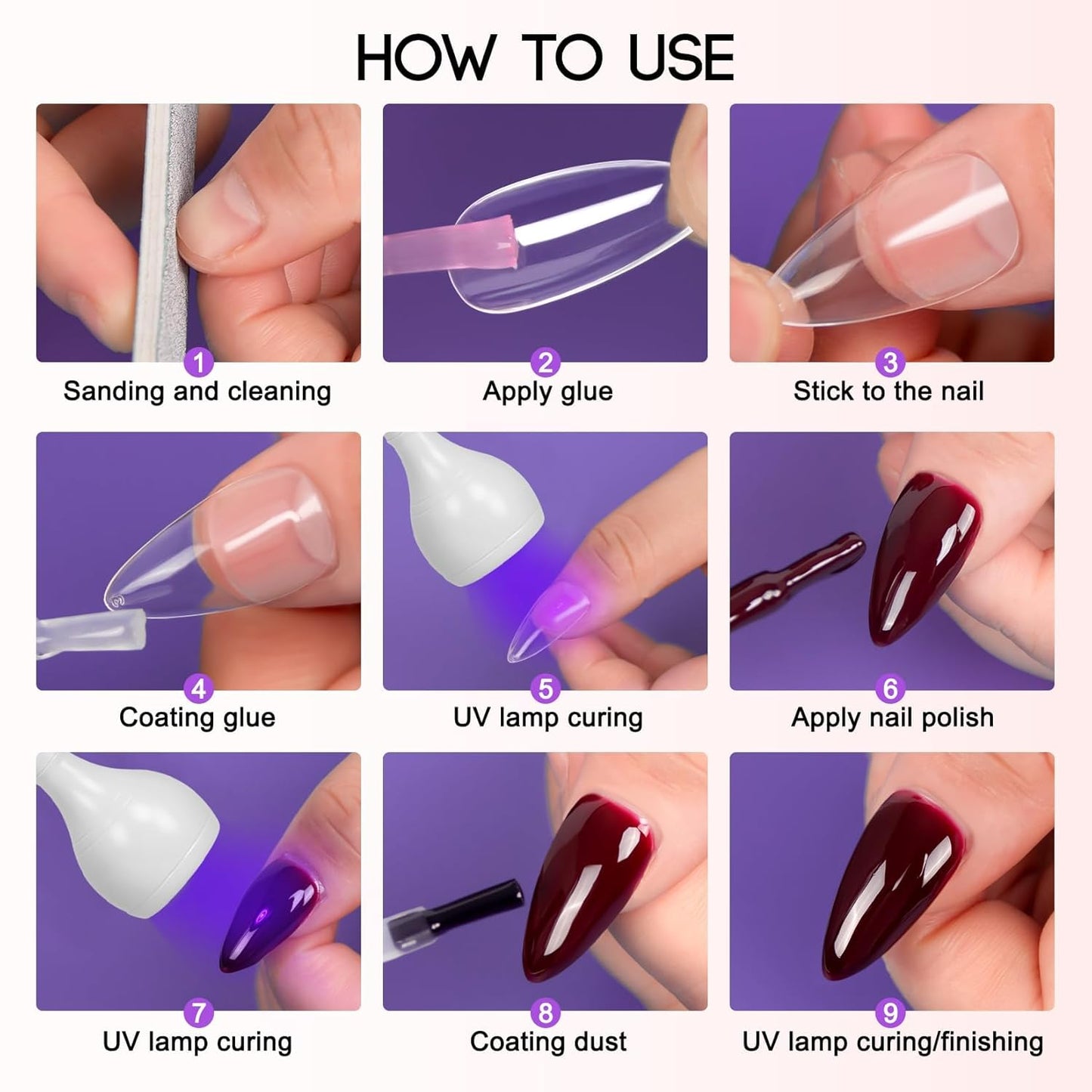 HOW TO USE

1
Sanding and cleaning

2
Apply glue

3
Stick to the nail

4
Coating glue

5
UV lamp curing

6
Apply nail polish

7
UV lamp curing

8
Coating dust

9
UV lamp curing/finishing